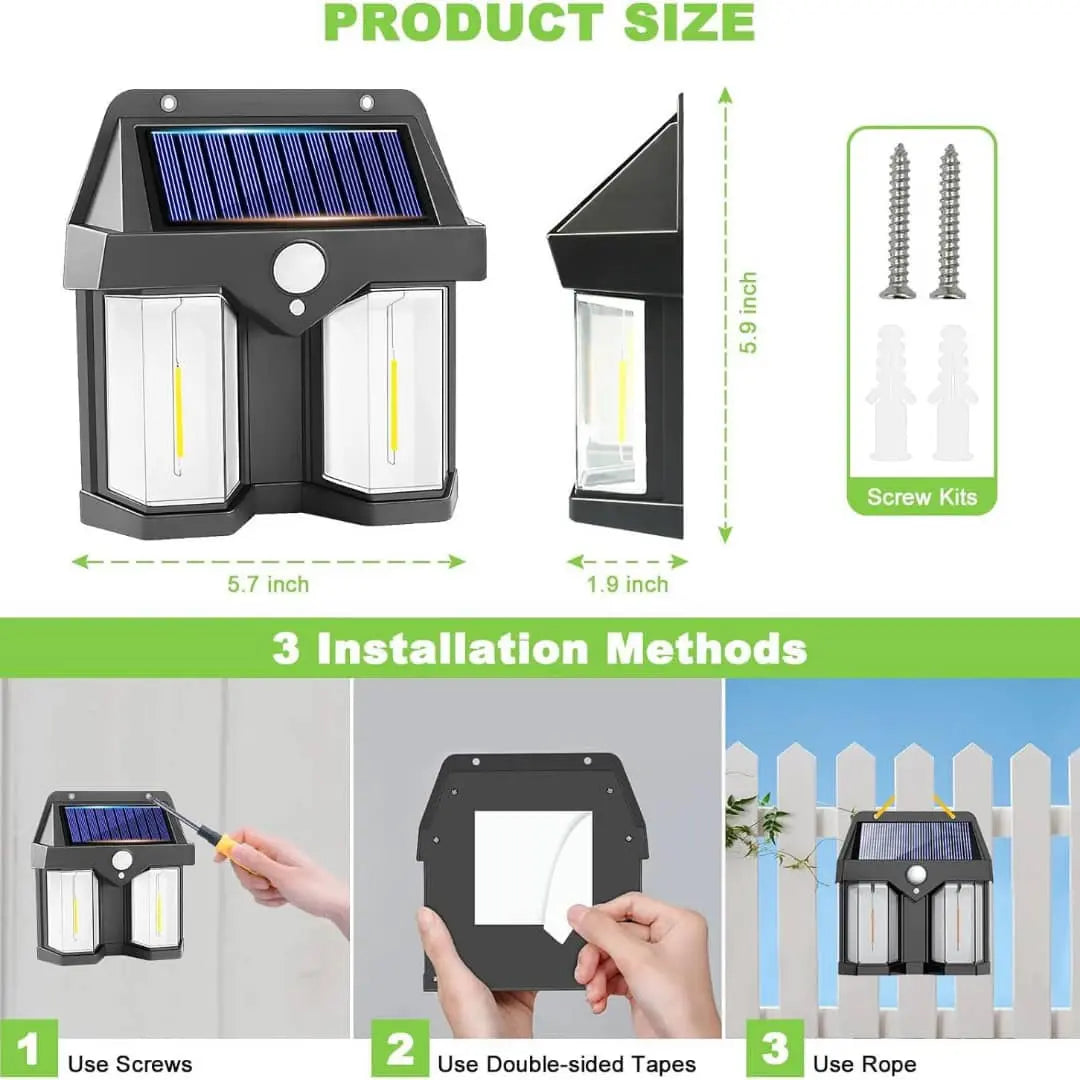 PRODUCT SIZE

5.7 inch

1.9 inch

5.9 inch

Screw Kits

3 Installation Methods

1 Use Screws

2 Use Double-sided Tapes

3 Use Rope